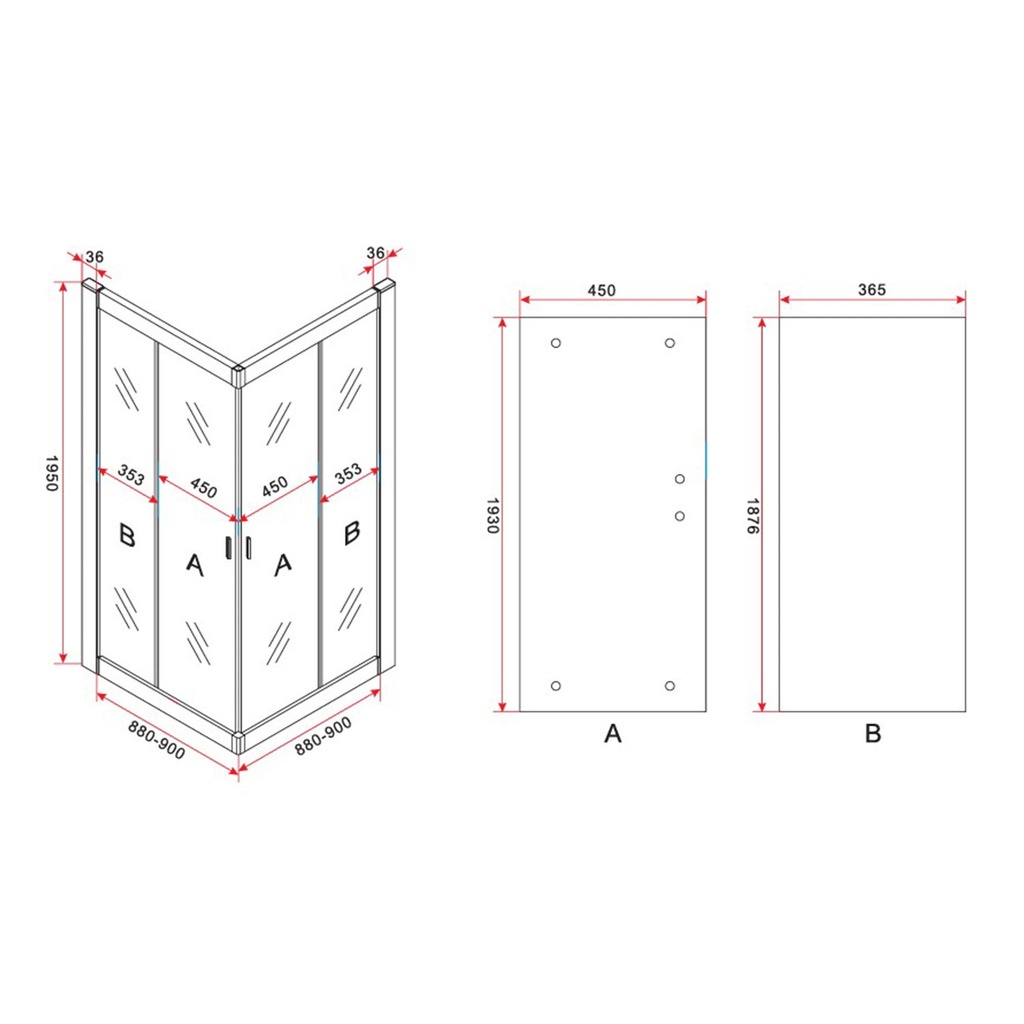 36
36
1950
353
450
450
353
B
A
A
B
880-900
880-900

450
1930
A

365
1876
B