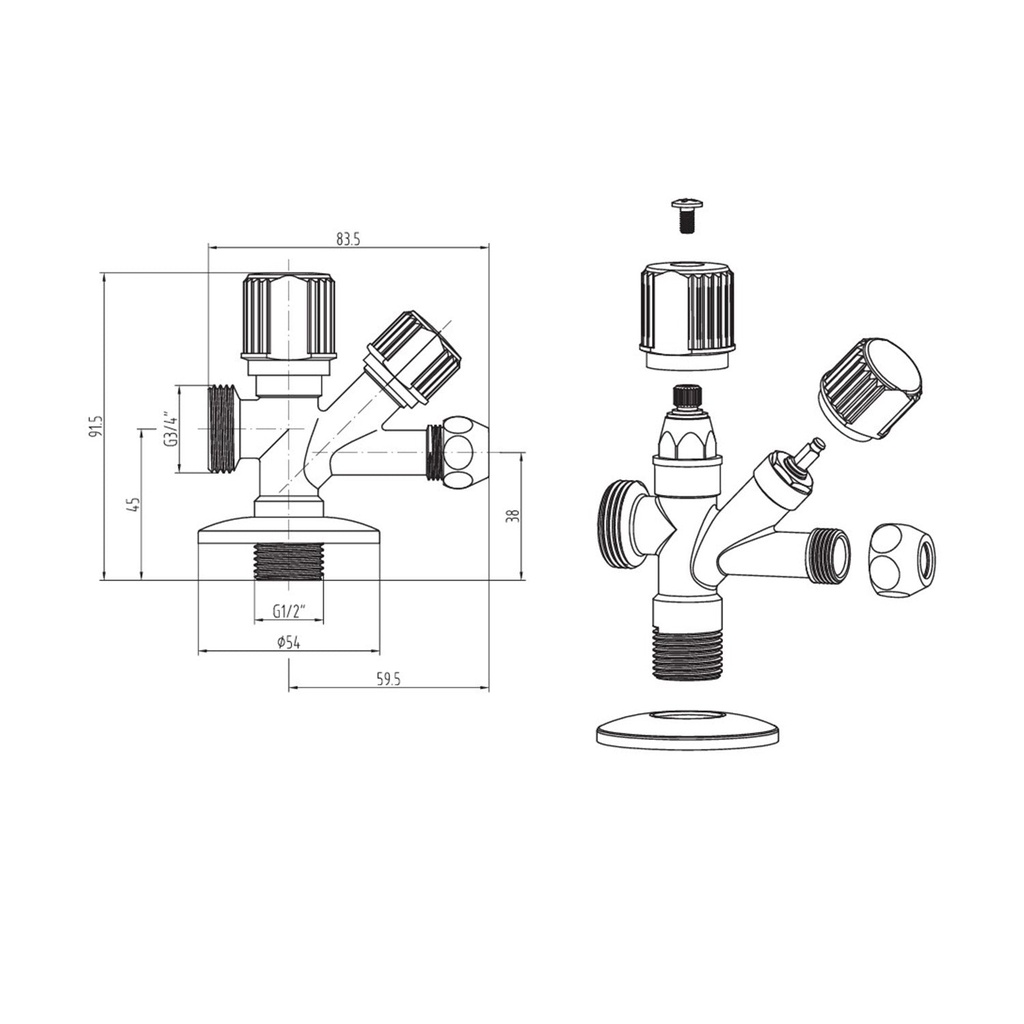 83.5

91.5

G3/4"

45

38

G1/2"

Φ54

59.5