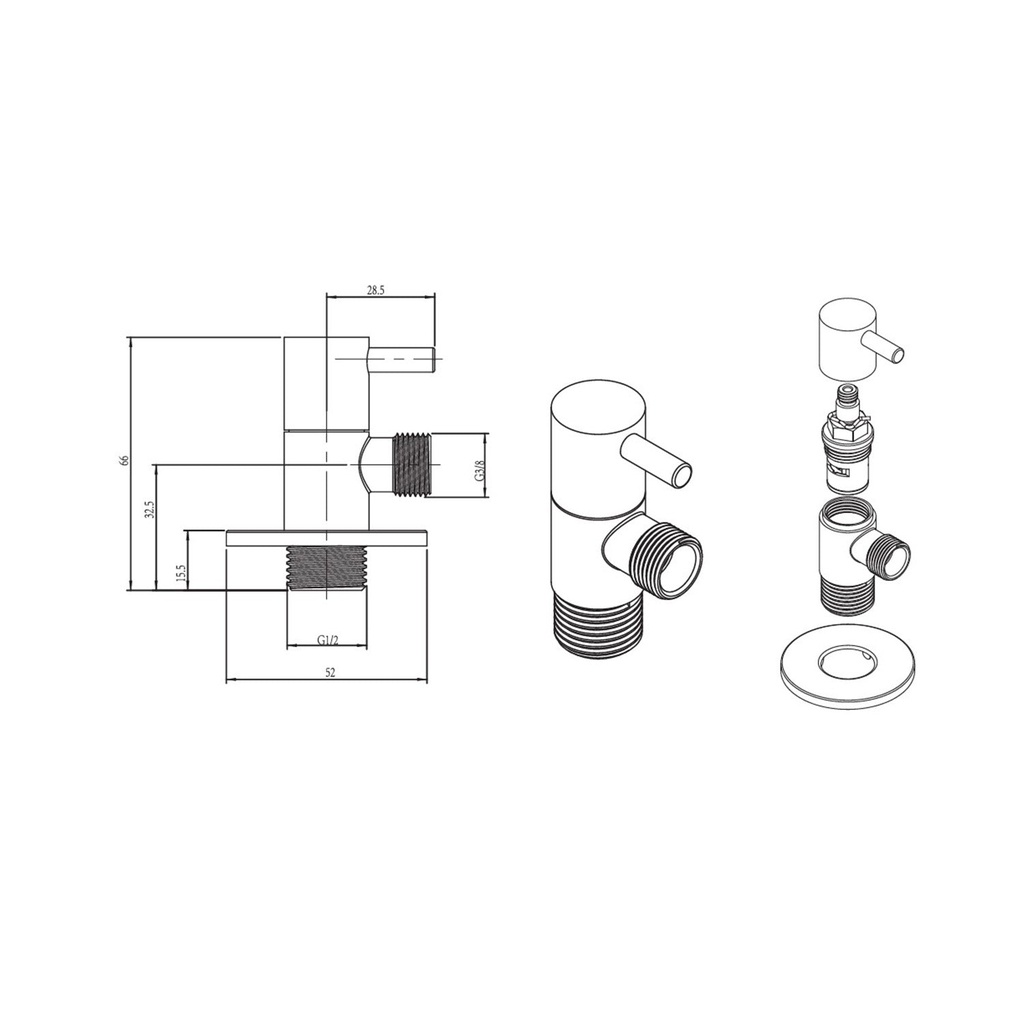 28.5
66
32.5
15.5
G3/8
G1/2
52